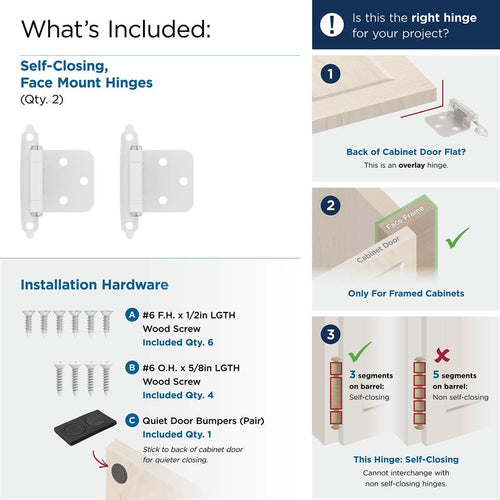 What's Included:

Self-Closing, Face Mount Hinges
(Qty. 2)

Installation Hardware

A #6 F.H. x 1/2in LGTH Wood Screw
Included Qty. 6

B #6 O.H. x 5/8in LGTH Wood Screw
Included Qty. 4

C Quiet Door Bumpers (Pair)
Included Qty. 1
Stick to back of cabinet door for quieter closing.

! Is this the right hinge for your project?

1

Back of Cabinet Door Flat?
This is an overlay hinge.

2

Face Frame
Cabinet Door

Only For Framed Cabinets

3

3 segments on barrel:
Self-closing

5 segments on barrel:
Non self-closing

This Hinge: Self-Closing
Cannot interchange with non self-closing hinges.